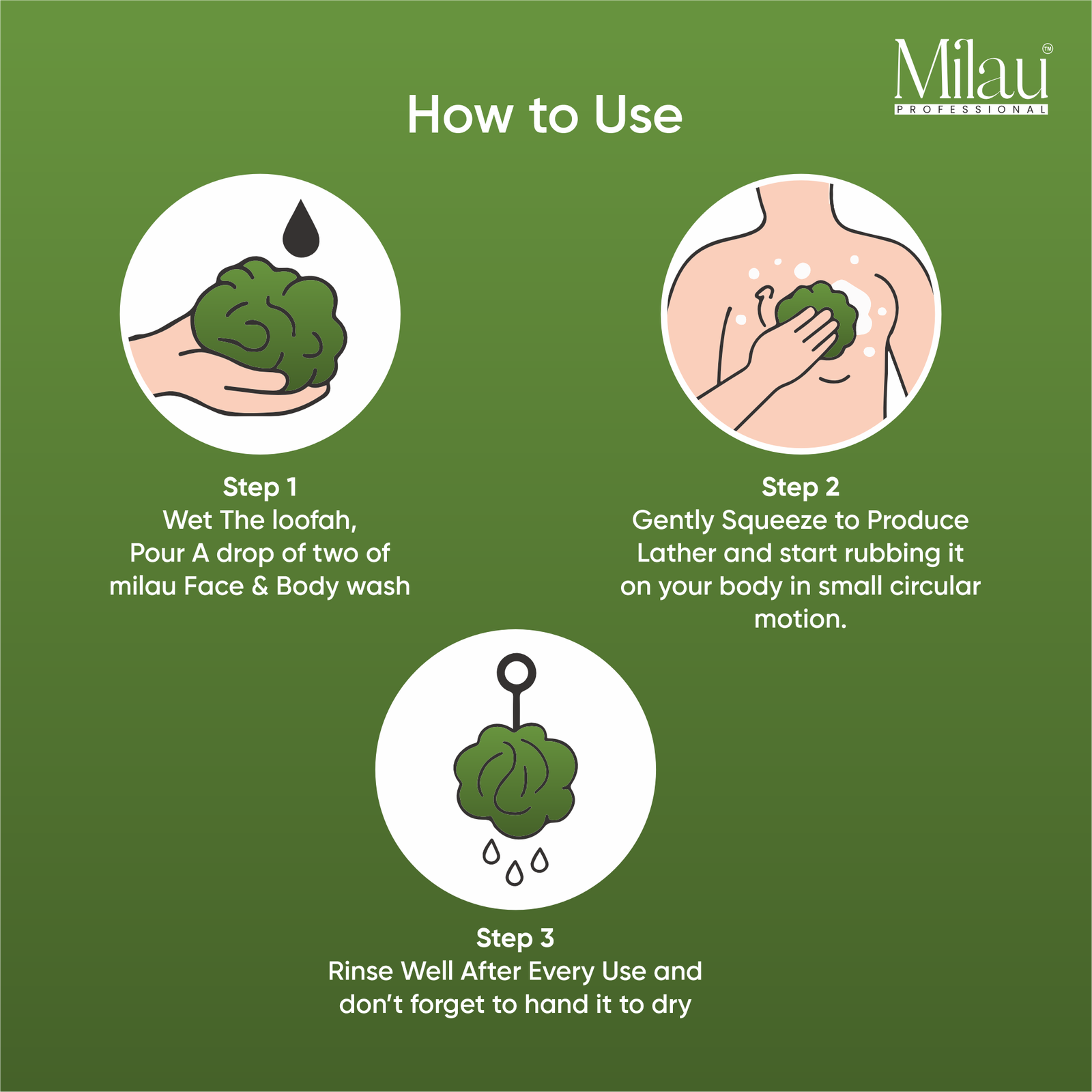 Milau™
PROFESSIONAL

How to Use

Step 1
Wet The loofah,
Pour A drop of two of
milau Face & Body wash

Step 2
Gently Squeeze to Produce
Lather and start rubbing it
on your body in small circular
motion.

Step 3
Rinse Well After Every Use and
don't forget to hand it to dry