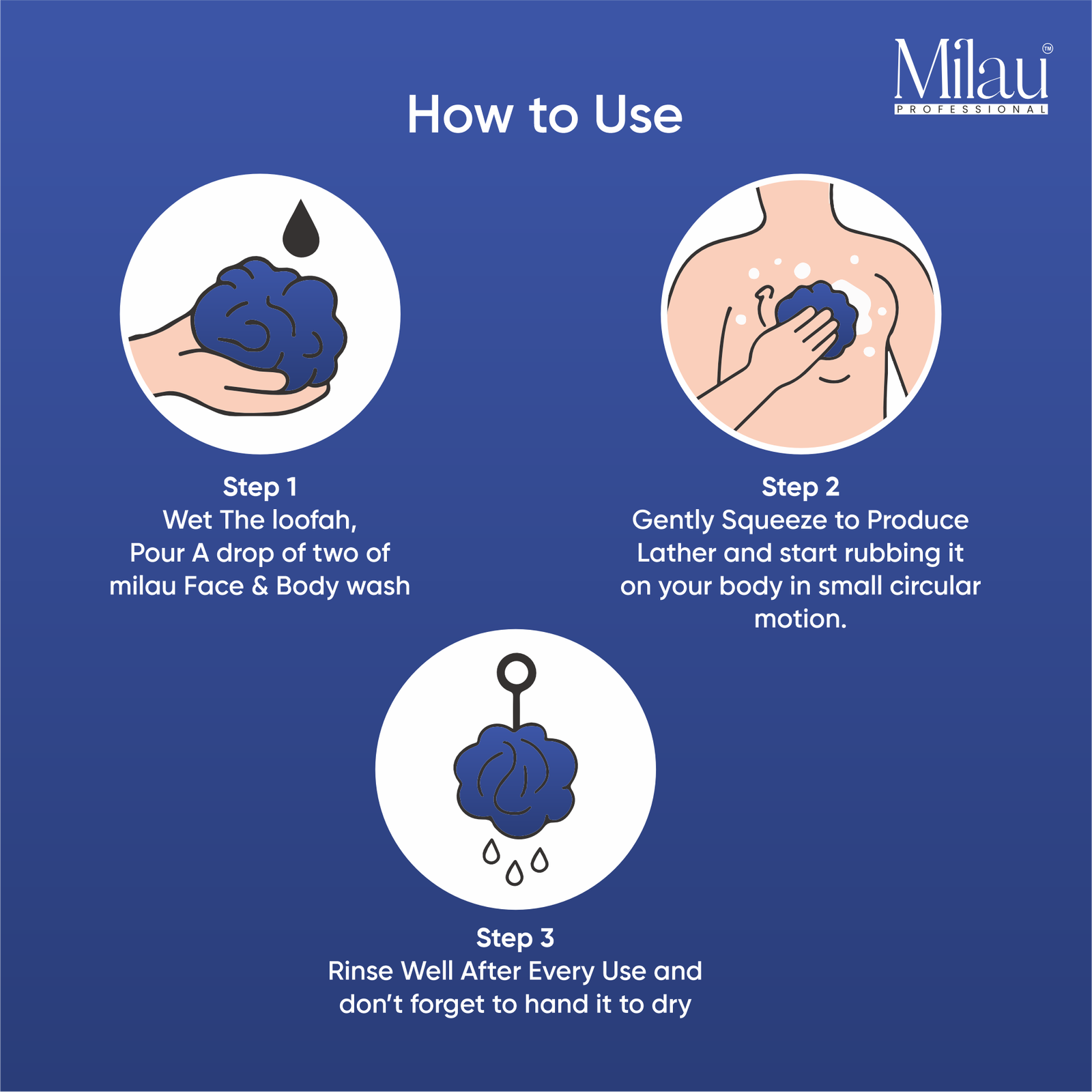 Milau™
PROFESSIONAL

How to Use

Step 1
Wet The loofah,
Pour A drop of two of
milau Face & Body wash

Step 2
Gently Squeeze to Produce
Lather and start rubbing it
on your body in small circular
motion.

Step 3
Rinse Well After Every Use and
don't forget to hand it to dry