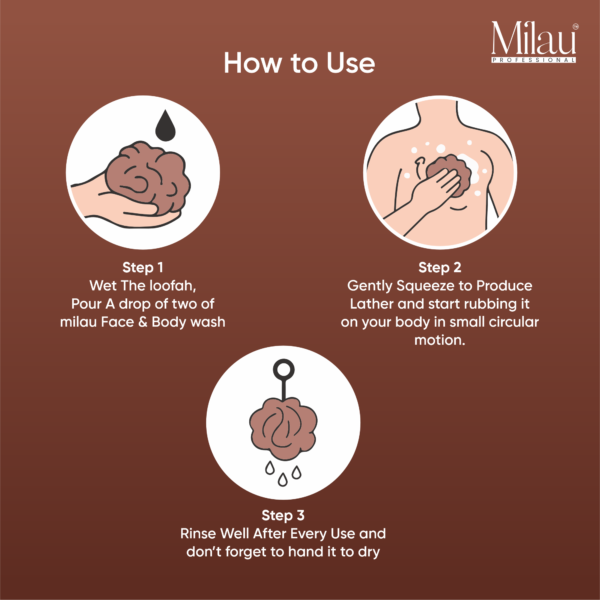 Milau
PROFESSIONAL

How to Use

Step 1
Wet The loofah,
Pour A drop of two of
milau Face & Body wash

Step 2
Gently Squeeze to Produce
Lather and start rubbing it
on your body in small circular
motion.

Step 3
Rinse Well After Every Use and
don't forget to hand it to dry